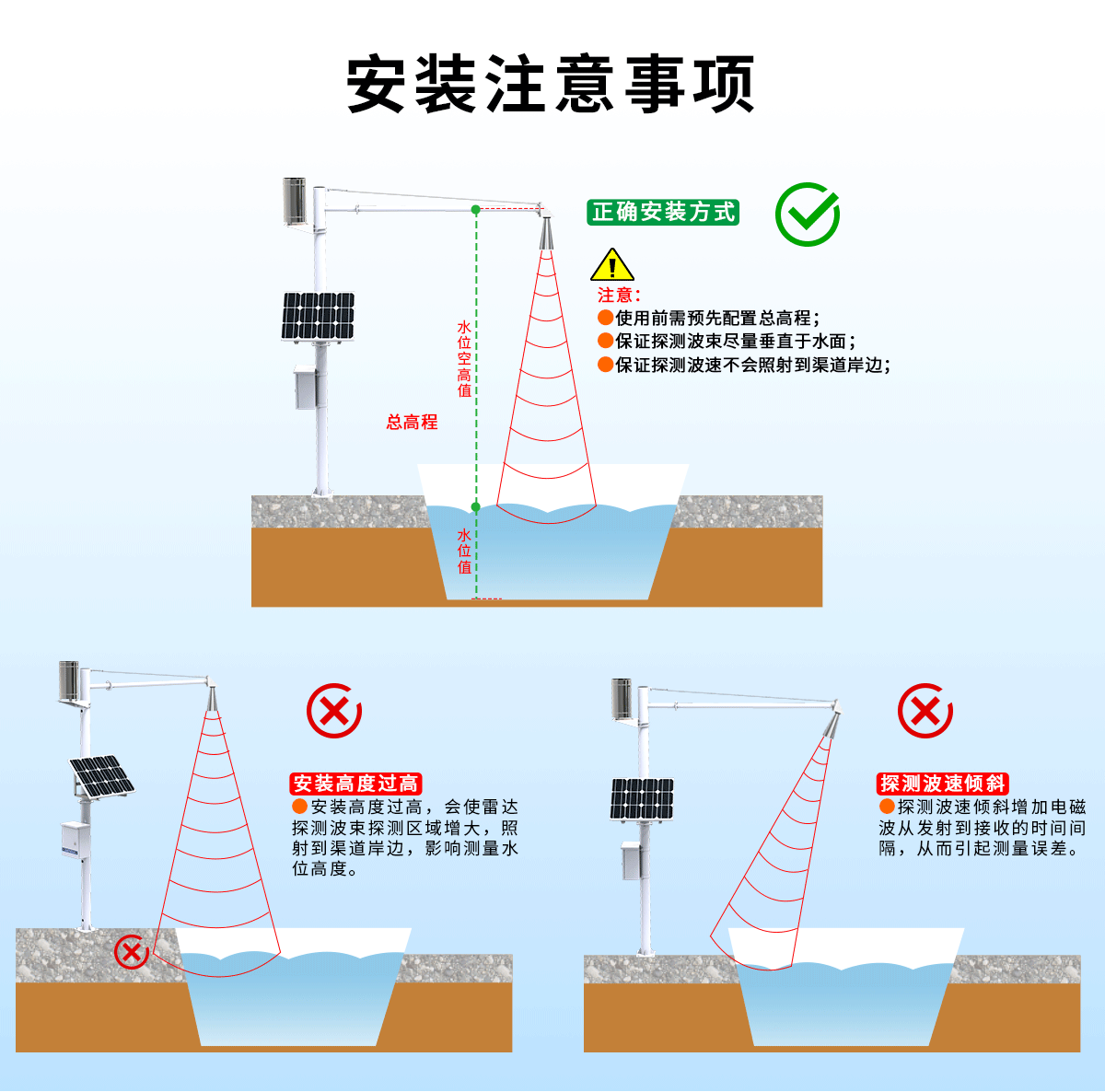 安装注意事项

正确安装方式

注意：
使用前需预先配置总高程；
保证探测波束尽量垂直于水面；
保证探测波速不会照射到渠道岸边；

水位空高值

总高程

水位值

安装高度过高
安装高度过高，会使雷达探测波束探测区域增大，照射到渠道岸边，影响测量水位高度。

探测波速倾斜
探测波速倾斜增加电磁波从发射到接收的时间间隔，从而引起测量误差。