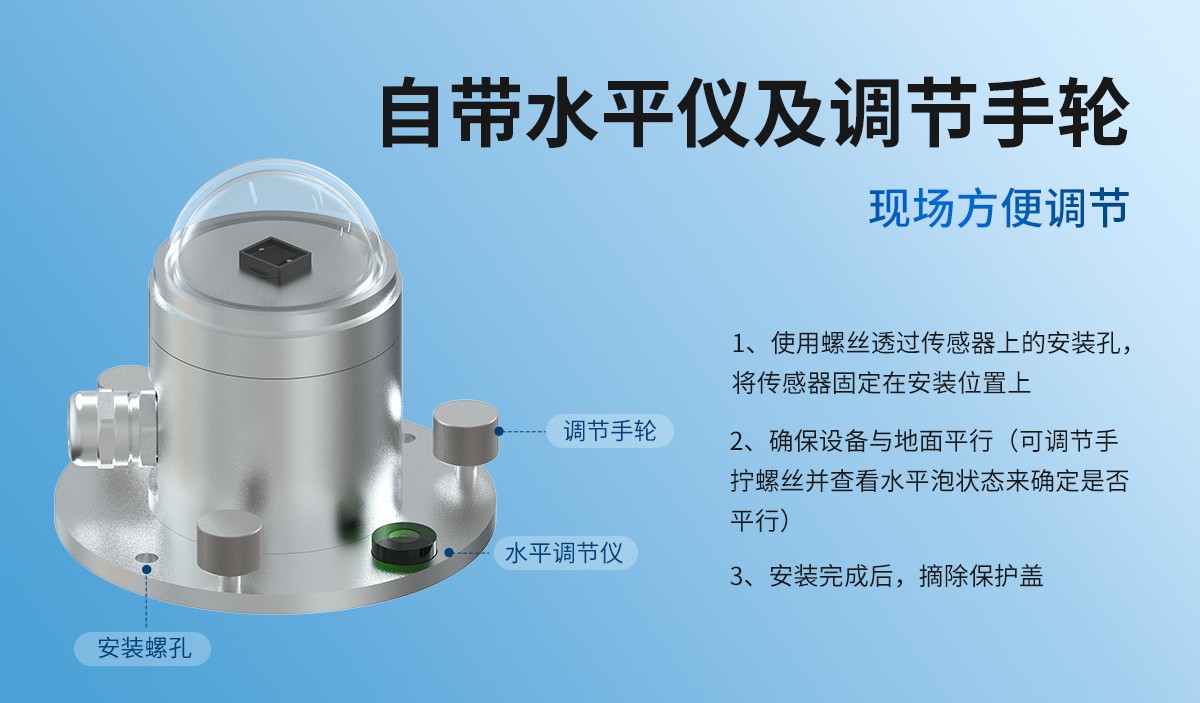 自带水平仪及调节手轮

现场方便调节

1、使用螺丝透过传感器上的安装孔，将传感器固定在安装位置上

2、确保设备与地面平行（可调节手拧螺丝并查看水平泡状态来确定是否平行）

3、安装完成后，摘除保护盖

调节手轮

水平调节仪

安装螺孔