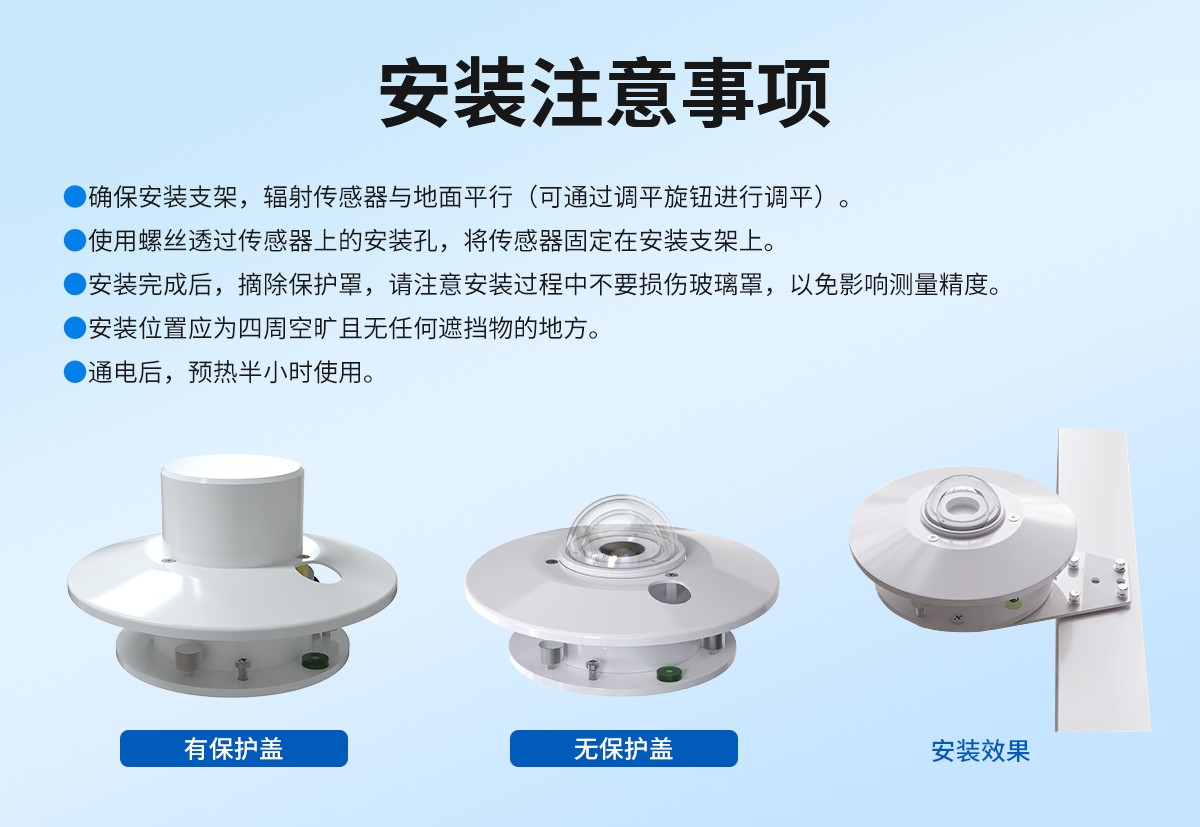 安装注意事项

●确保安装支架，辐射传感器与地面平行（可通过调平旋钮进行调平）。

●使用螺丝透过传感器上的安装孔，将传感器固定在安装支架上。

●安装完成后，摘除保护罩，请注意安装过程中不要损伤玻璃罩，以免影响测量精度。

●安装位置应为四周空旷且无任何遮挡物的地方。

●通电后，预热半小时使用。

有保护盖

无保护盖

安装效果