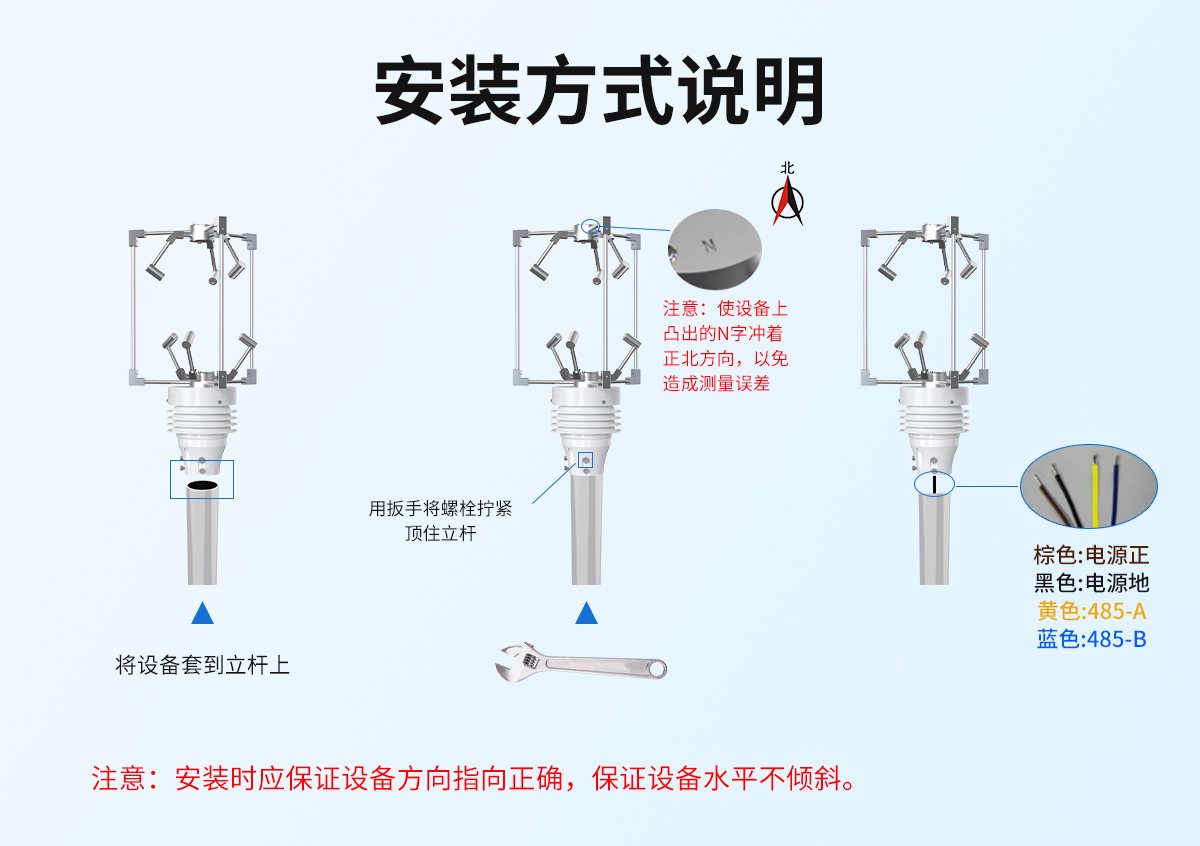 安装方式说明

北

N

注意：使设备上凸出的N字冲着正北方向，以免造成测量误差

用扳手将螺栓拧紧顶住立杆

将设备套到立杆上

棕色:电源正
黑色:电源地
黄色:485-A
蓝色:485-B

注意：安装时应保证设备方向指向正确，保证设备水平不倾斜。